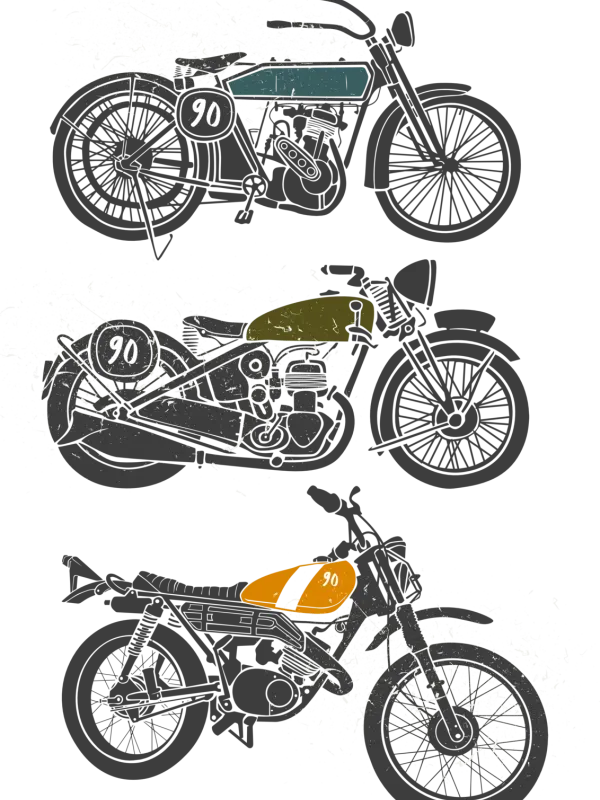 90

90

90